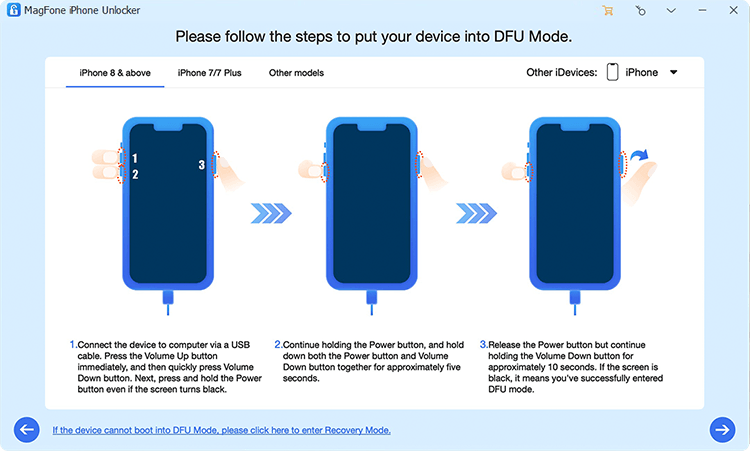 MagFone iPhone Unlocker

Please follow the steps to put your device into DFU Mode.

iPhone 8 & above
iPhone 7/7 Plus
Other models
Other iDevices: iPhone

1
2
3

1.Connect the device to computer via a USB cable. Press the Volume Up button immediately, and then quickly press Volume Down button. Next, press and hold the Power button even if the screen turns black.

2.Continue holding the Power button, and hold down both the Power button and Volume Down button together for approximately five seconds.

3.Release the Power button but continue holding the Volume Down button for approximately 10 seconds. If the screen is black, it means you've successfully entered DFU mode.

If the device cannot boot into DFU Mode, please click here to enter Recovery Mode.